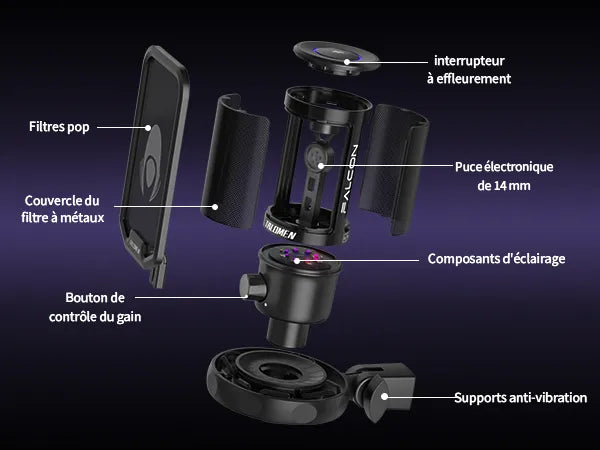 interrupteur à effleurement

Filtres pop

Puce électronique de 14 mm

Couvercle du filtre à métaux

FALCON

TALOMEN

Composants d'éclairage

Bouton de contrôle du gain

Supports anti-vibration